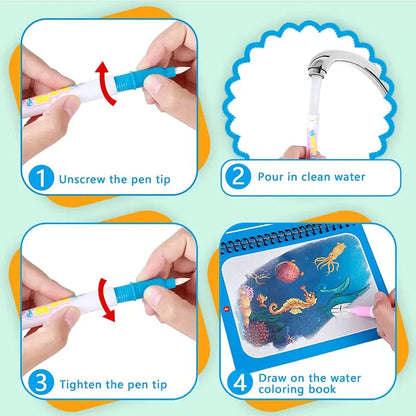 1 Unscrew the pen tip

2 Pour in clean water

3 Tighten the pen tip

4 Draw on the water coloring book